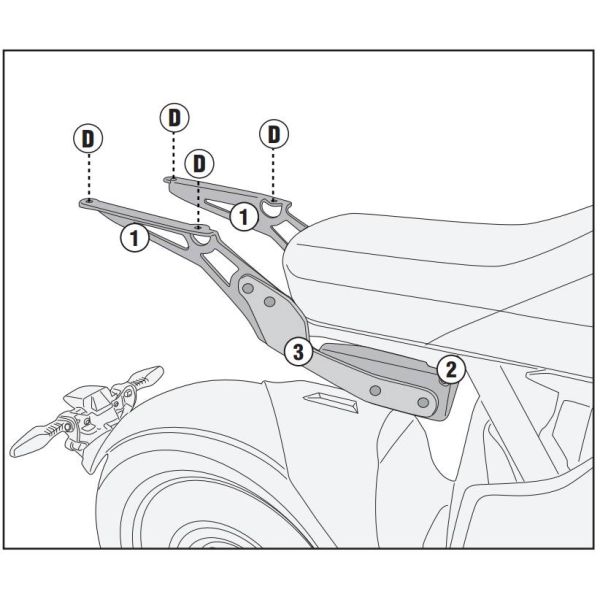 D
D
D
D
1
1
3
2