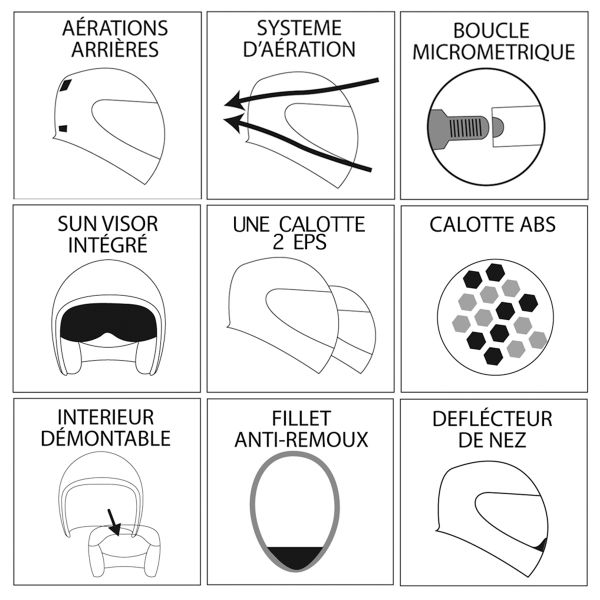 AÉRATIONS ARRIÈRES

SYSTEME D'AÉRATION

BOUCLE MICROMETRIQUE

SUN VISOR INTÉGRÉ

UNE CALOTTE 2 EPS

CALOTTE ABS

INTERIEUR DÉMONTABLE

FILLET ANTI-REMOUX

DEFLÉCTEUR DE NEZ